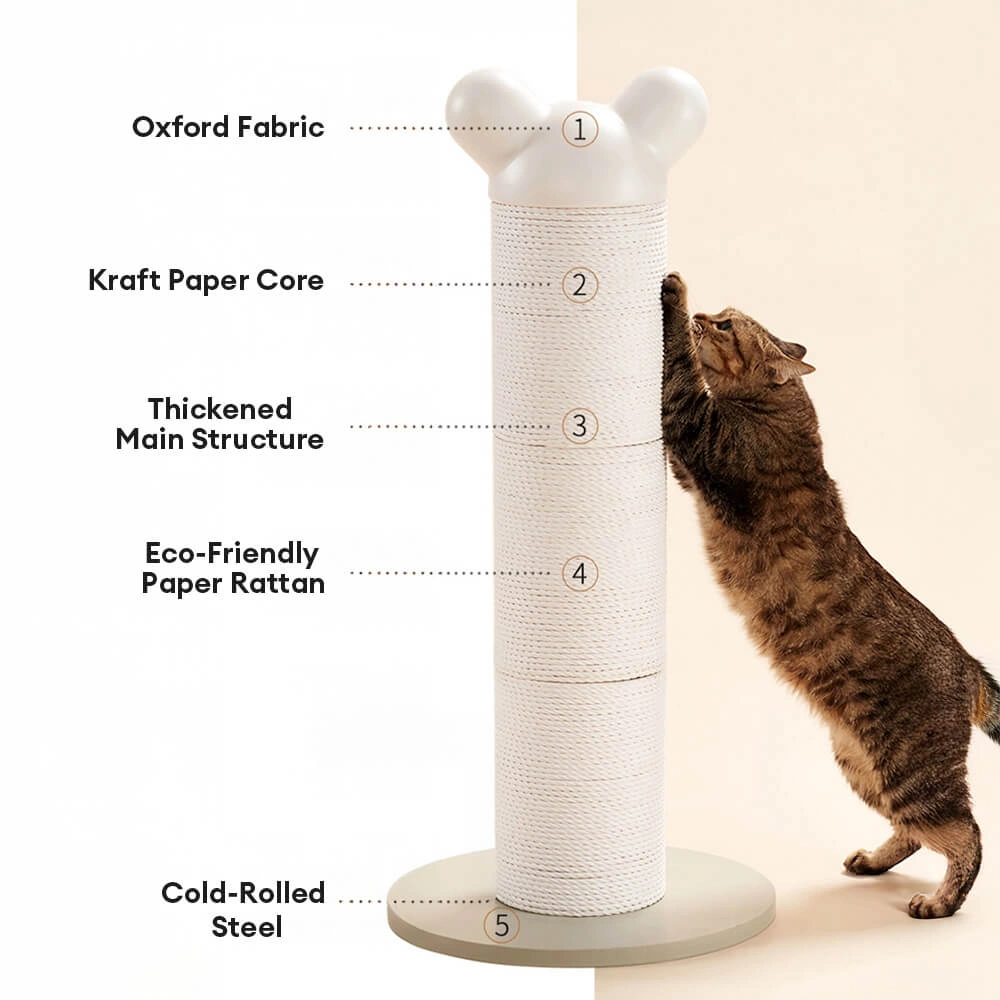 Oxford Fabric
1

Kraft Paper Core
2

Thickened Main Structure
3

Eco-Friendly Paper Rattan
4

Cold-Rolled Steel
5