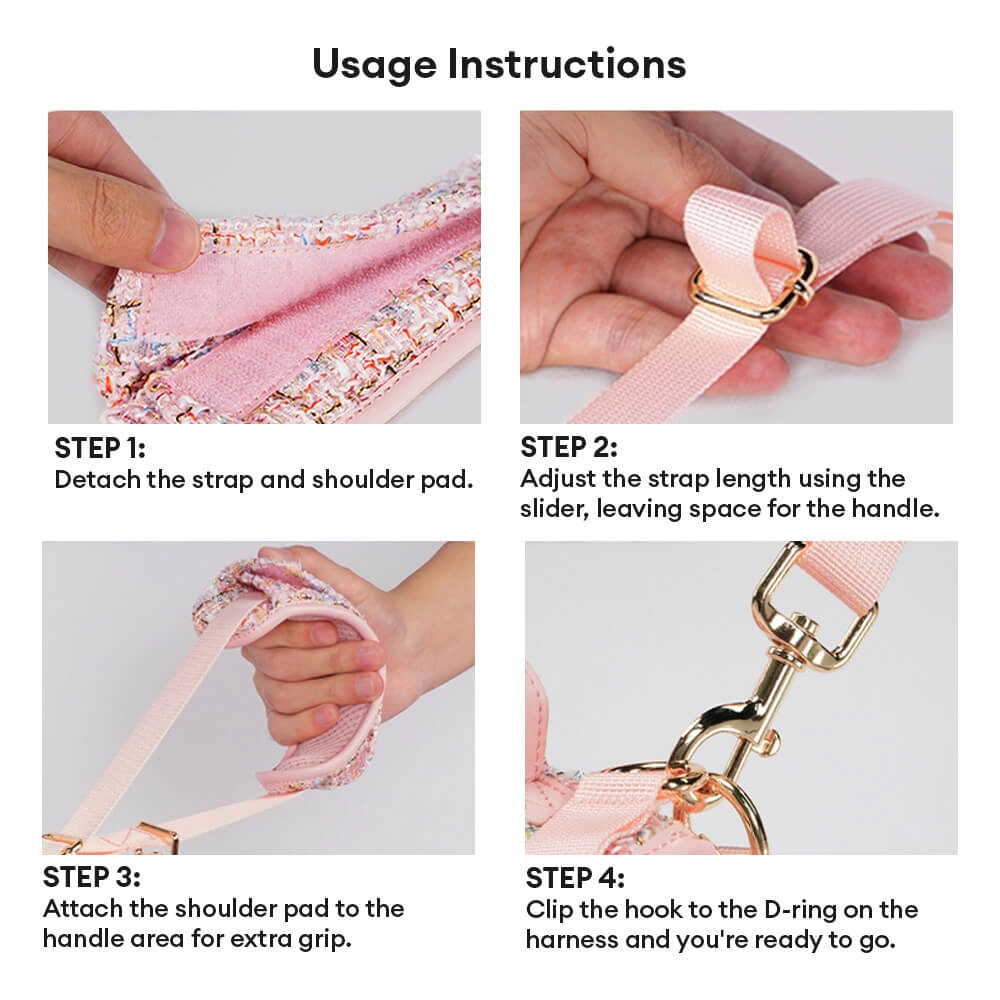 Usage Instructions

STEP 1:
Detach the strap and shoulder pad.

STEP 2:
Adjust the strap length using the slider, leaving space for the handle.

STEP 3:
Attach the shoulder pad to the handle area for extra grip.

STEP 4:
Clip the hook to the D-ring on the harness and you're ready to go.