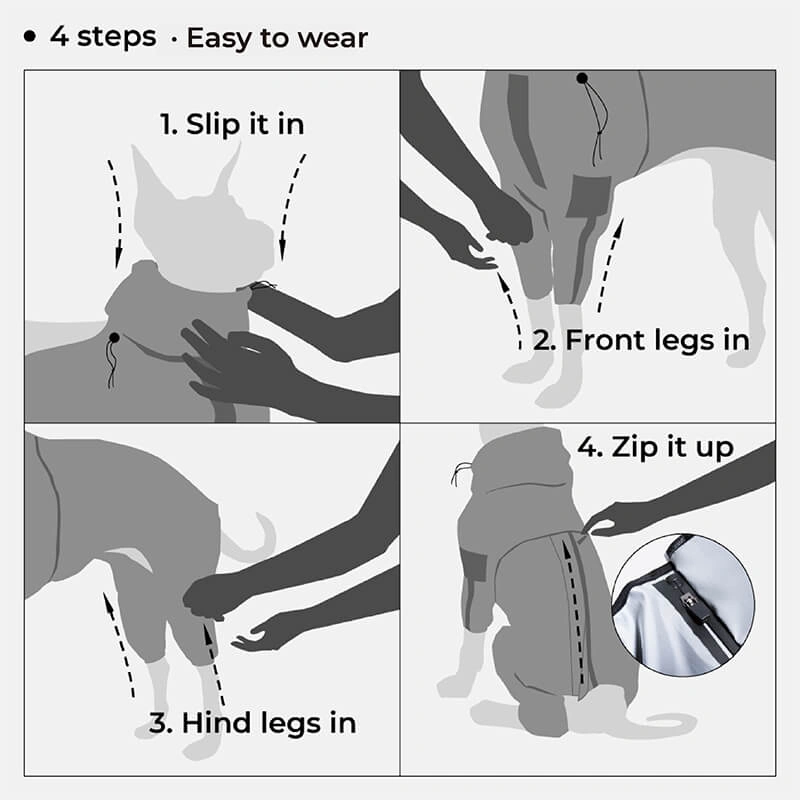 • 4 steps · Easy to wear

1. Slip it in

2. Front legs in

3. Hind legs in

4. Zip it up